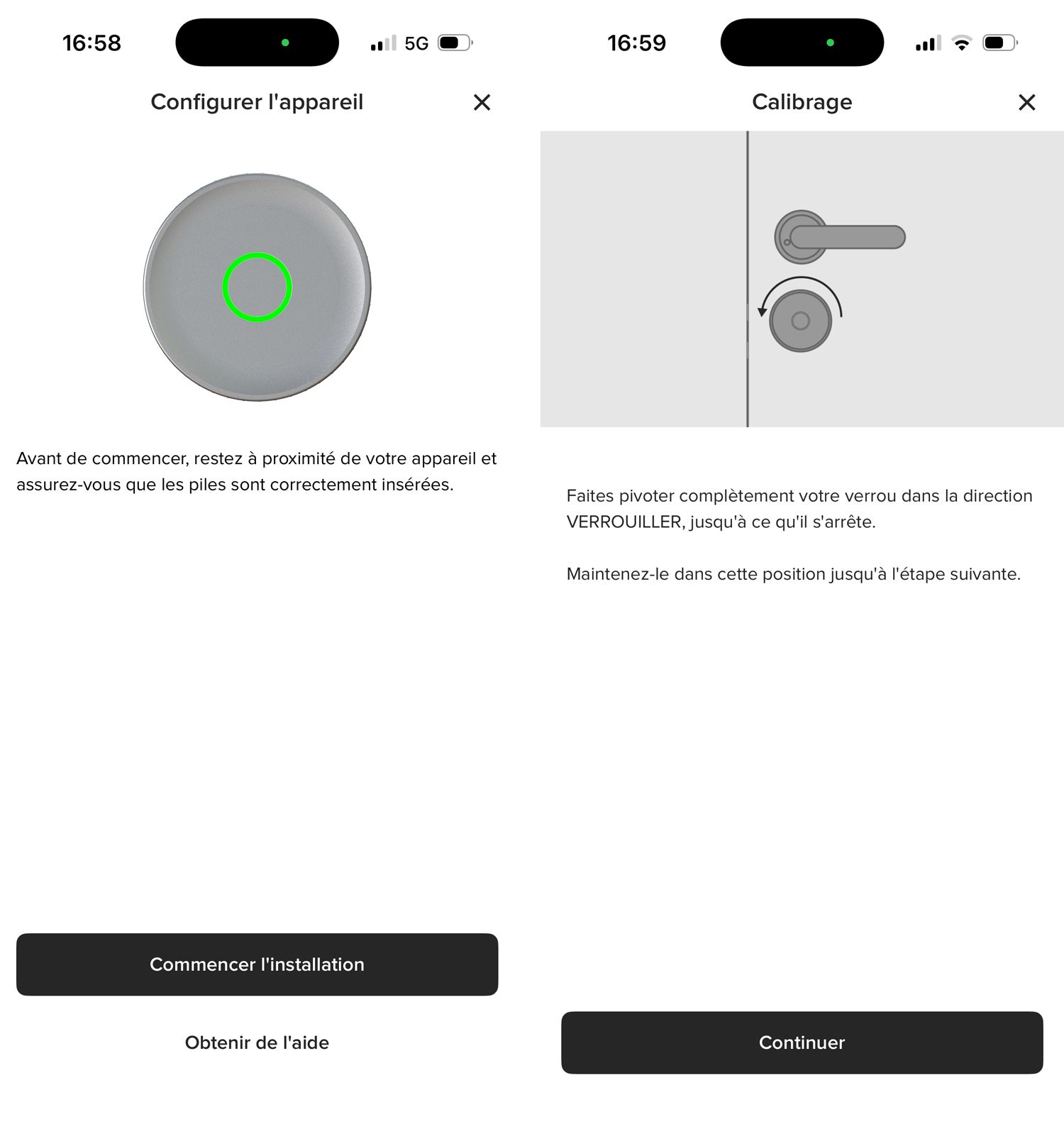 16:58

5G

Configurer l'appareil

Avant de commencer, restez à proximité de votre appareil et assurez-vous que les piles sont correctement insérées.

Commencer l'installation

Obtenir de l'aide

16:59

Calibrage

Faites pivoter complètement votre verrou dans la direction VERROUILLER, jusqu'à ce qu'il s'arrête.

Maintenez-le dans cette position jusqu'à l'étape suivante.

Continuer